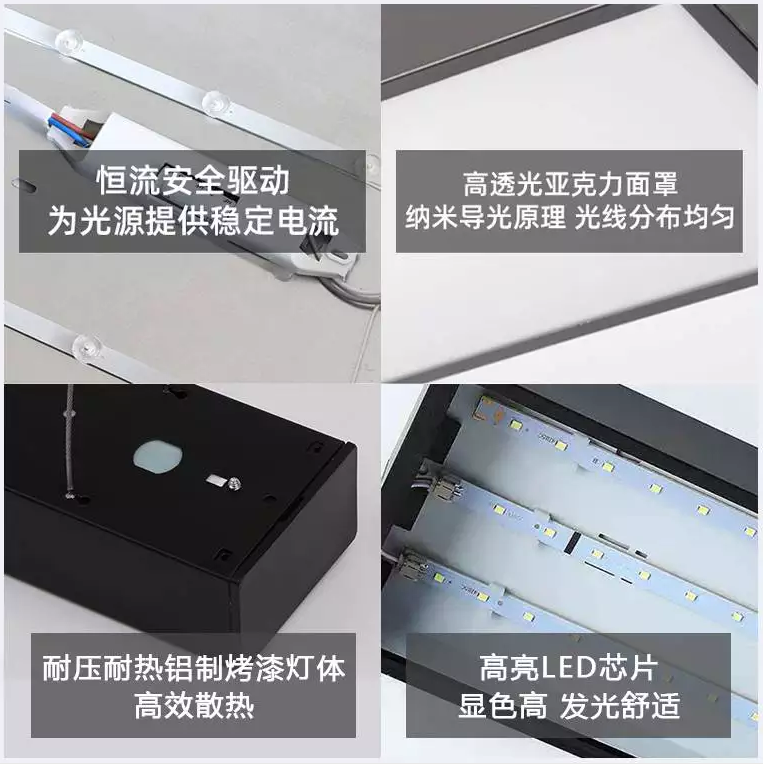 恒流安全驱动
为光源提供稳定电流

高透光亚克力面罩
纳米导光原理 光线分布均匀

耐压耐热铝制烤漆灯体
高效散热

高亮LED芯片
显色高 发光舒适